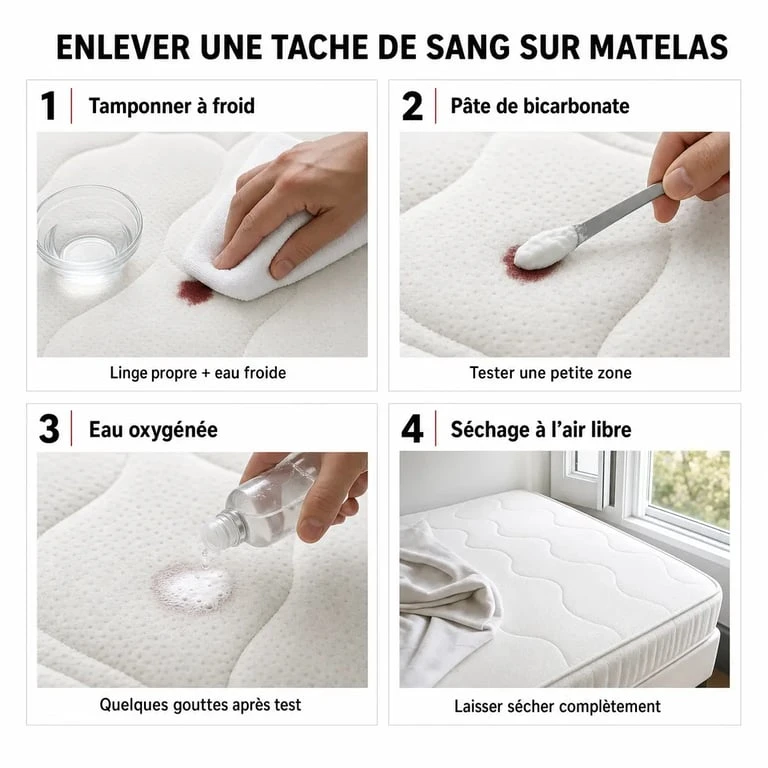 ENLEVER UNE TACHE DE SANG SUR MATELAS

1 Tamponner à froid

Linge propre + eau froide

2 Pâte de bicarbonate

Tester une petite zone

3 Eau oxygénée

Quelques gouttes après test

4 Séchage à l'air libre

Laisser sécher complètement