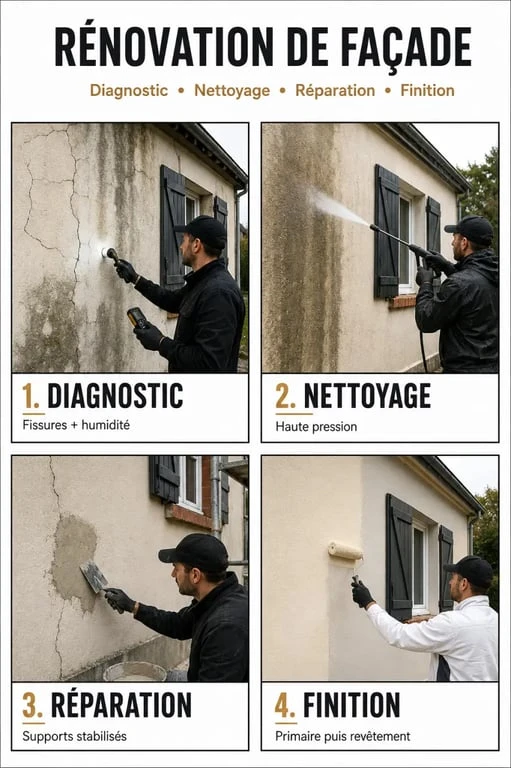 RÉNOVATION DE FAÇADE

Diagnostic • Nettoyage • Réparation • Finition

1. DIAGNOSTIC
Fissures + humidité

2. NETTOYAGE
Haute pression

3. RÉPARATION
Supports stabilisés

4. FINITION
Primaire puis revêtement